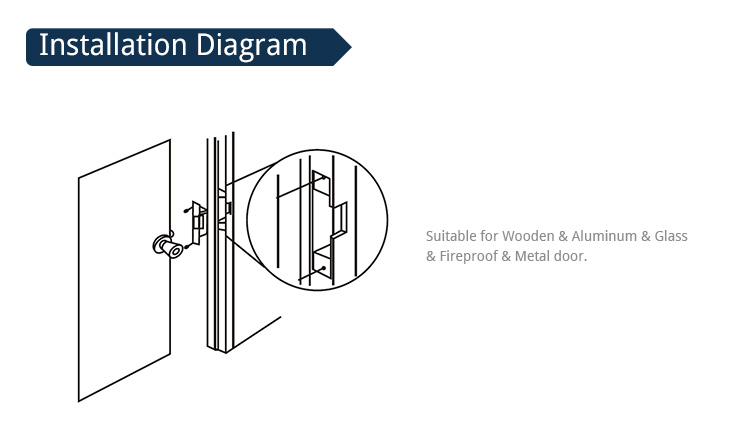 Installation Diagram

Suitable for Wooden & Aluminum & Glass & Fireproof & Metal door.