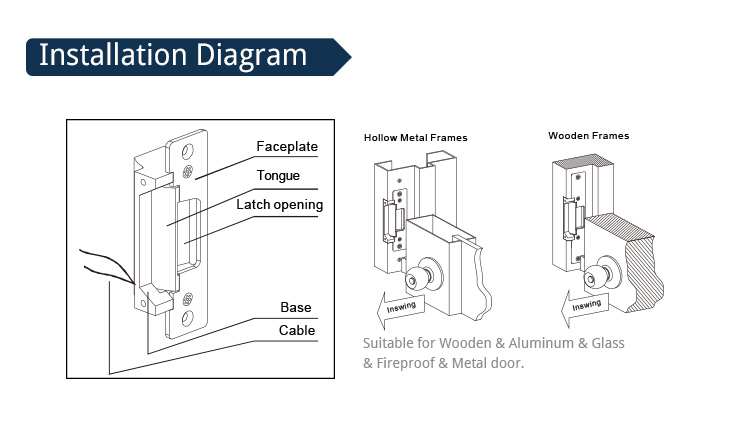 Installation Diagram

Faceplate
Tongue
Latch opening
Base
Cable

Hollow Metal Frames
Inswing

Wooden Frames
Inswing

Suitable for Wooden & Aluminum & Glass & Fireproof & Metal door.