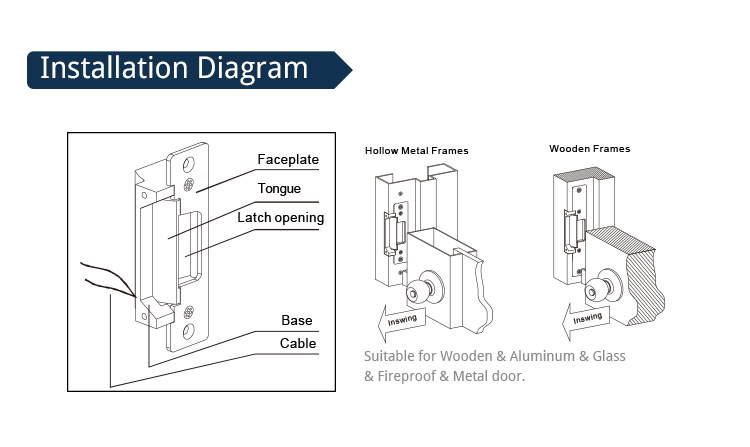 Installation Diagram

Faceplate
Tongue
Latch opening
Base
Cable

Hollow Metal Frames

Inswing

Wooden Frames

Inswing

Suitable for Wooden & Aluminum & Glass & Fireproof & Metal door.