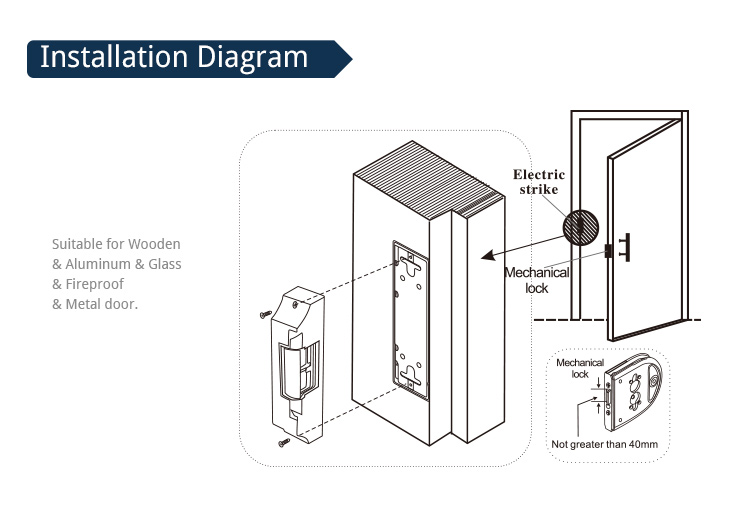 Installation Diagram

Suitable for Wooden
& Aluminum & Glass
& Fireproof
& Metal door.

Electric strike

Mechanical lock

Mechanical lock

Not greater than 40mm