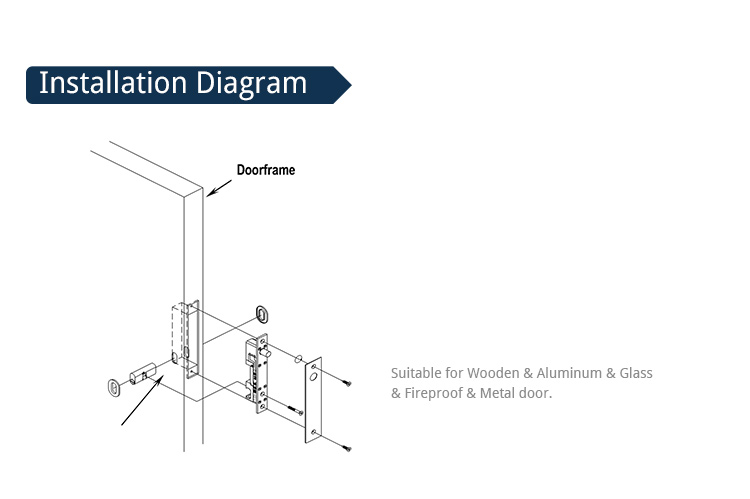 Installation Diagram

Doorframe

Suitable for Wooden & Aluminum & Glass & Fireproof & Metal door.