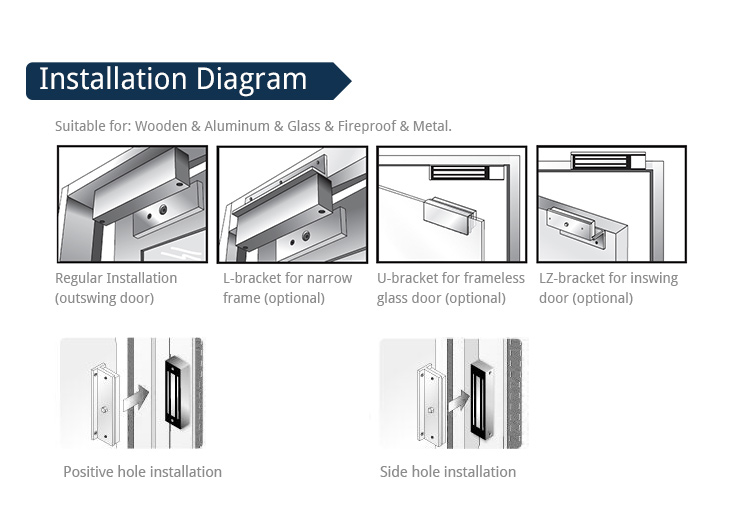 Installation Diagram

Suitable for: Wooden & Aluminum & Glass & Fireproof & Metal.

Regular Installation (outswing door)

L-bracket for narrow frame (optional)

U-bracket for frameless glass door (optional)

LZ-bracket for inswing door (optional)

Positive hole installation

Side hole installation