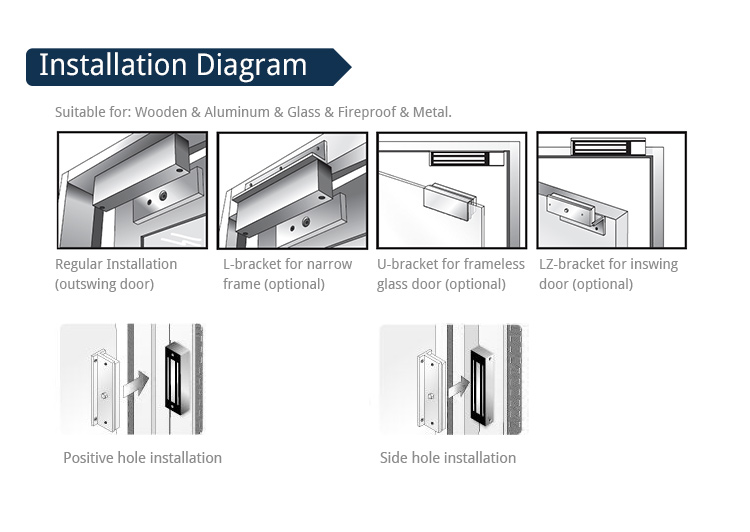 Installation Diagram

Suitable for: Wooden & Aluminum & Glass & Fireproof & Metal.

Regular Installation (outswing door)

L-bracket for narrow frame (optional)

U-bracket for frameless glass door (optional)

LZ-bracket for inswing door (optional)

Positive hole installation

Side hole installation