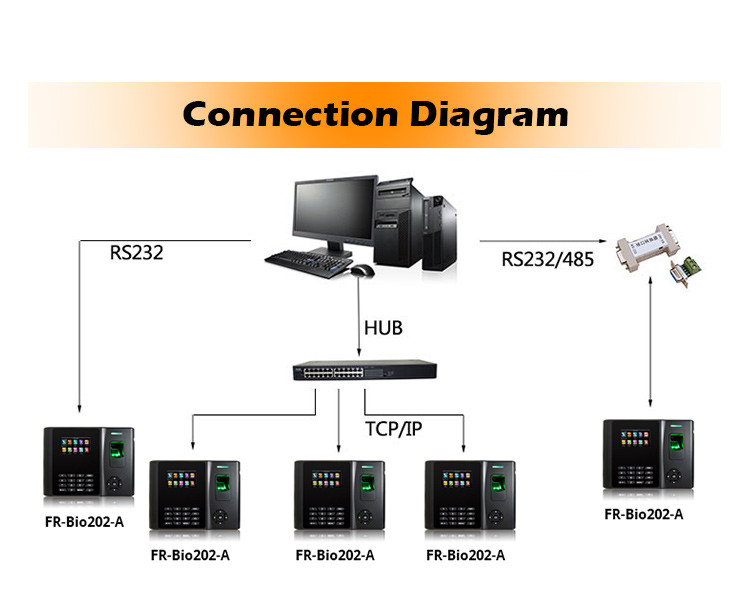 Connection Diagram

RS232

RS232/485

HUB

TCP/IP

FR-Bio202-A

FR-Bio202-A

FR-Bio202-A

FR-Bio202-A

FR-Bio202-A