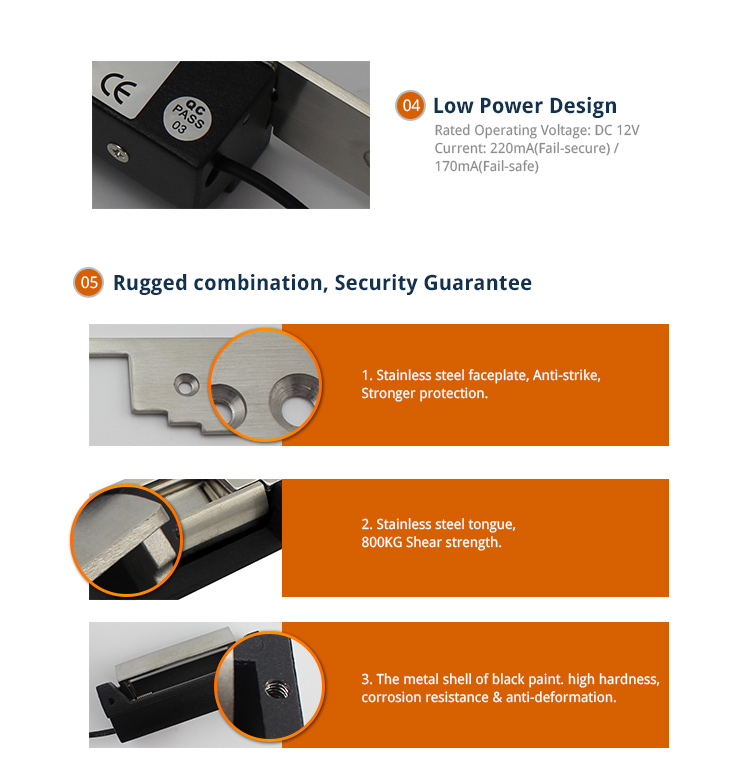 CE

QC PASS 03

04 Low Power Design

Rated Operating Voltage: DC 12V
Current: 220mA(Fail-secure) / 170mA(Fail-safe)

05 Rugged combination, Security Guarantee

1. Stainless steel faceplate, Anti-strike, Stronger protection.

2. Stainless steel tongue, 800KG Shear strength.

3. The metal shell of black paint. high hardness, corrosion resistance & anti-deformation.